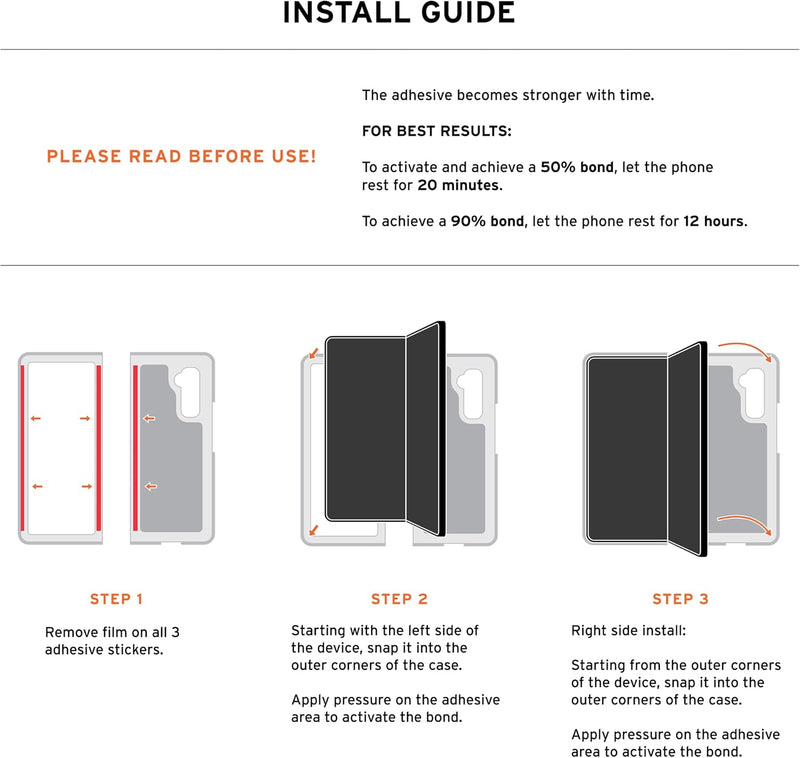 INSTALL GUIDE

PLEASE READ BEFORE USE!

The adhesive becomes stronger with time.

FOR BEST RESULTS:

To activate and achieve a 50% bond, let the phone rest for 20 minutes.

To achieve a 90% bond, let the phone rest for 12 hours.

STEP 1

Remove film on all 3 adhesive stickers.

STEP 2

Starting with the left side of the device, snap it into the outer corners of the case.

Apply pressure on the adhesive area to activate the bond.

STEP 3

Right side install:

Starting from the outer corners of the device, snap it into the outer corners of the case.

Apply pressure on the adhesive area to activate the bond.