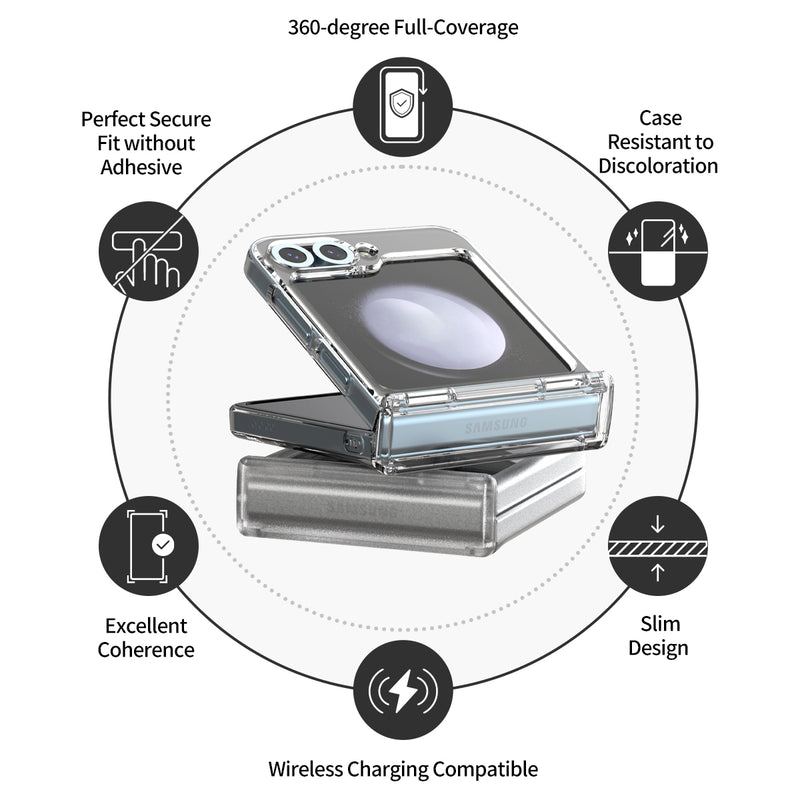 360-degree Full-Coverage

Perfect Secure Fit without Adhesive

Case Resistant to Discoloration

SAMSUNG

SAMSUNG

Excellent Coherence

Slim Design

Wireless Charging Compatible