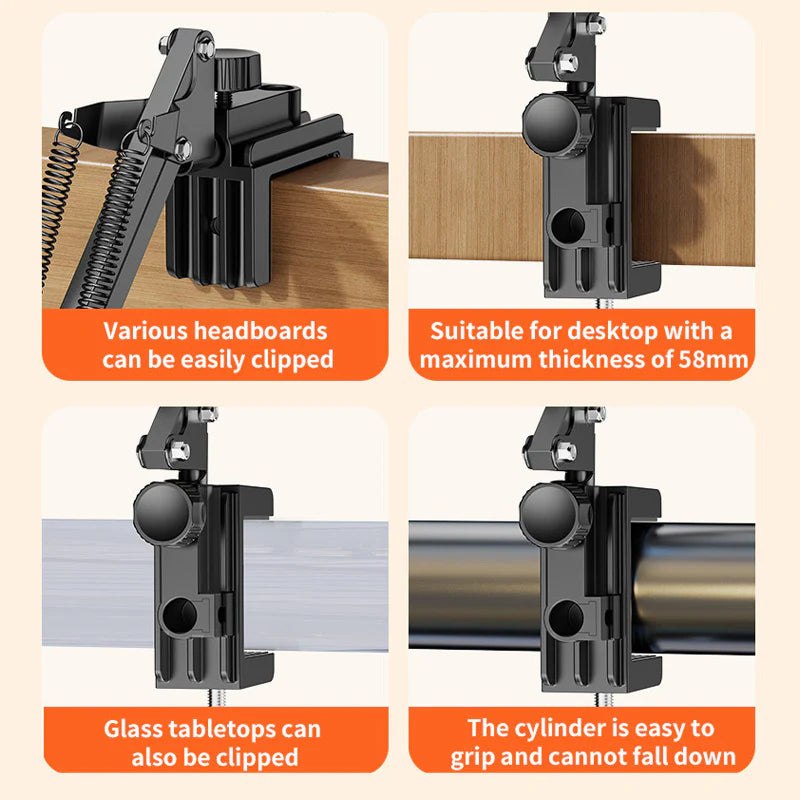 Various headboards can be easily clipped

Suitable for desktop with a maximum thickness of 58mm

Glass tabletops can also be clipped

The cylinder is easy to grip and cannot fall down