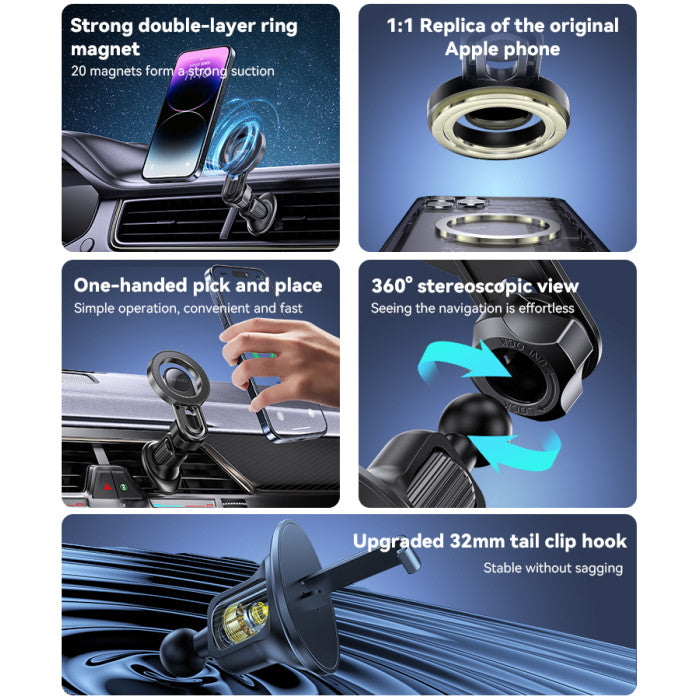 Strong double-layer ring magnet
20 magnets form a strong suction

1:1 Replica of the original Apple phone

One-handed pick and place
Simple operation, convenient and fast

360° stereoscopic view
Seeing the navigation is effortless

UNLOCK
LOCK

Upgraded 32mm tail clip hook
Stable without sagging