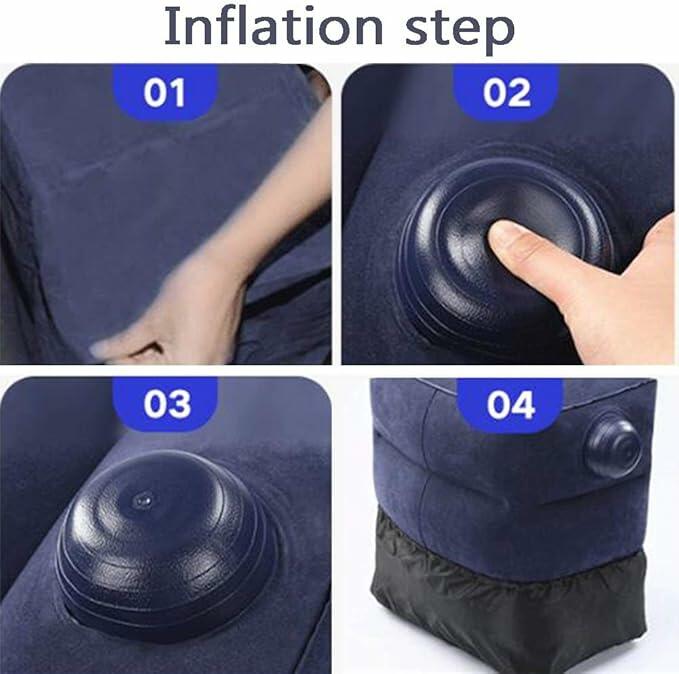 Inflation step

01

02

03

04